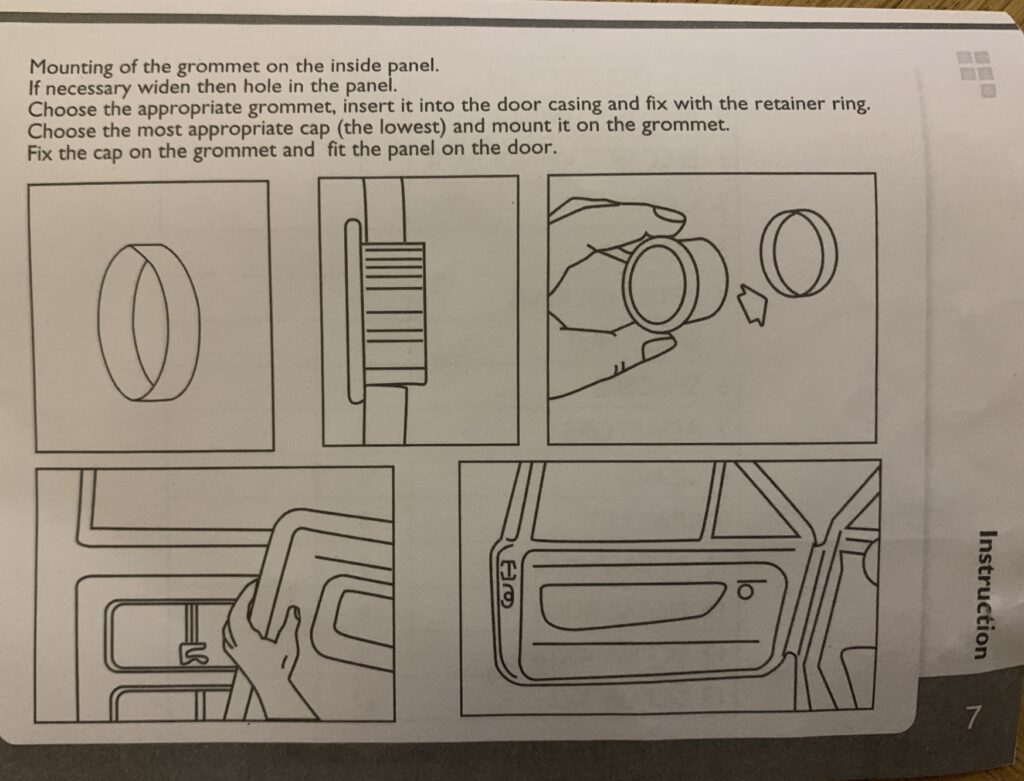 Mounting of the grommet on the inside panel.
If necessary widen then hole in the panel.
Choose the appropriate grommet, insert it into the door casing and fix with the retainer ring.
Choose the most appropriate cap (the lowest) and mount it on the grommet.
Fix the cap on the grommet and fit the panel on the door.

Instruction

7