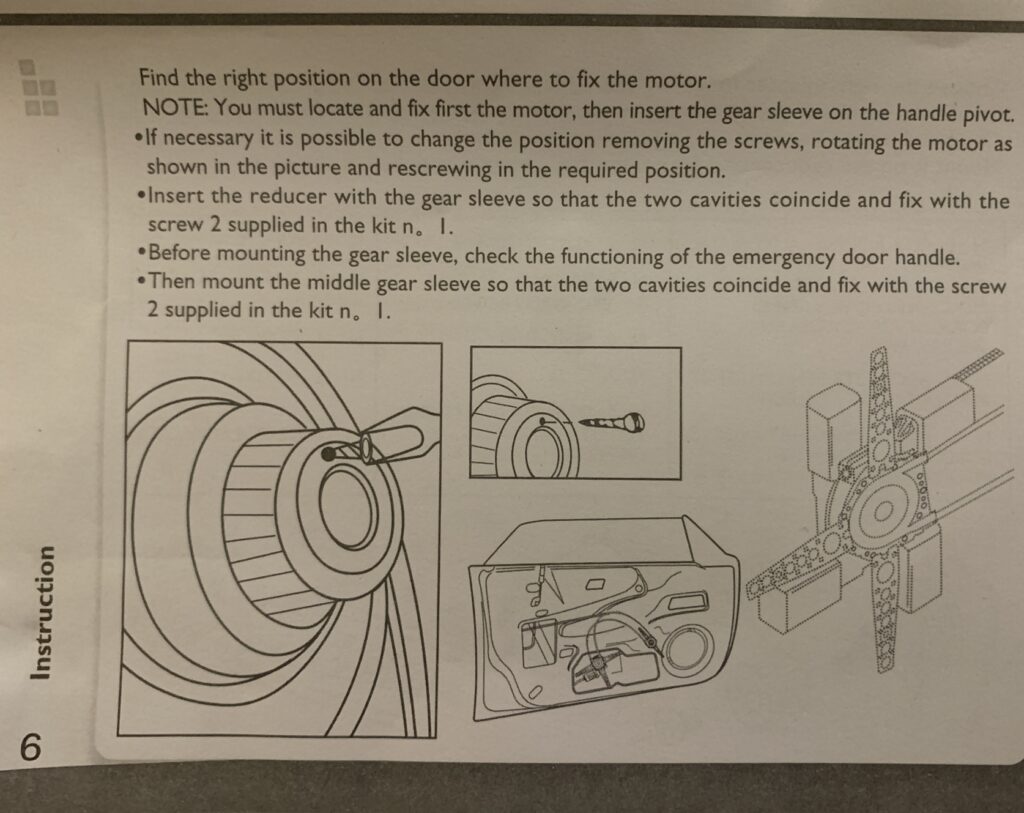 Find the right position on the door where to fix the motor.
NOTE: You must locate and fix first the motor, then insert the gear sleeve on the handle pivot.
•If necessary it is possible to change the position removing the screws, rotating the motor as shown in the picture and rescrewing in the required position.
•Insert the reducer with the gear sleeve so that the two cavities coincide and fix with the screw 2 supplied in the kit n。 I.
•Before mounting the gear sleeve, check the functioning of the emergency door handle.
•Then mount the middle gear sleeve so that the two cavities coincide and fix with the screw 2 supplied in the kit n。 I.

Instruction

6