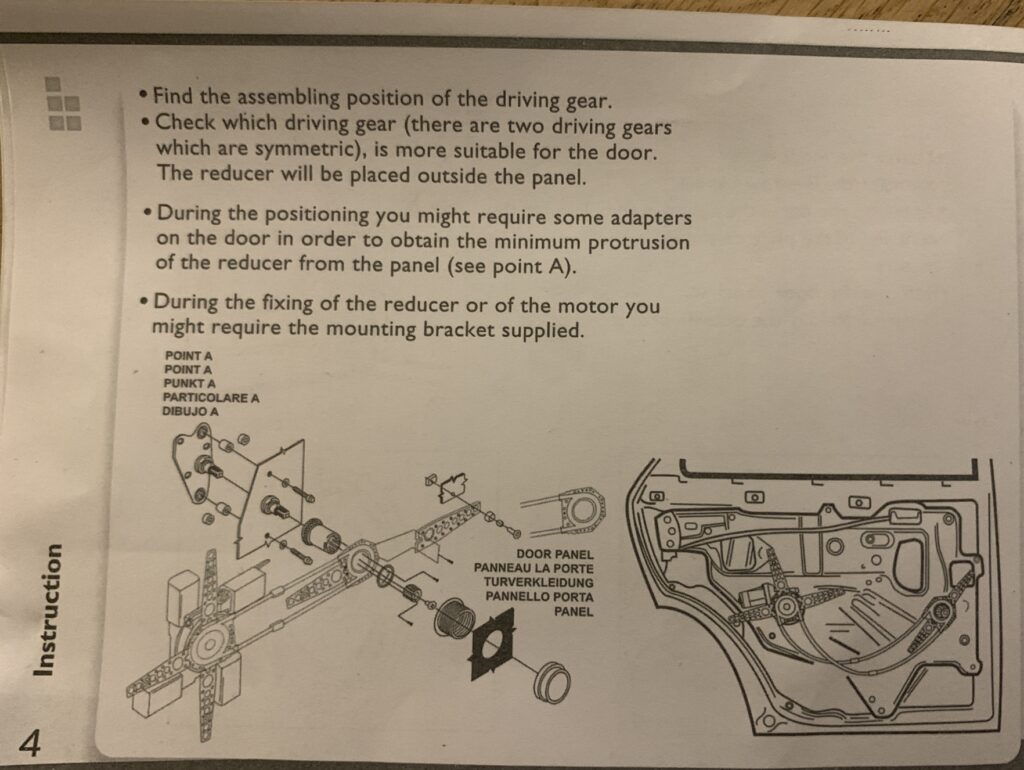 • Find the assembling position of the driving gear.
• Check which driving gear (there are two driving gears which are symmetric), is more suitable for the door. The reducer will be placed outside the panel.

• During the positioning you might require some adapters on the door in order to obtain the minimum protrusion of the reducer from the panel (see point A).

• During the fixing of the reducer or of the motor you might require the mounting bracket supplied.

POINT A
POINT A
PUNKT A
PARTICOLARE A
DIBUJO A

DOOR PANEL
PANNEAU LA PORTE
TURVERKLEIDUNG
PANNELLO PORTA
PANEL

Instruction

4