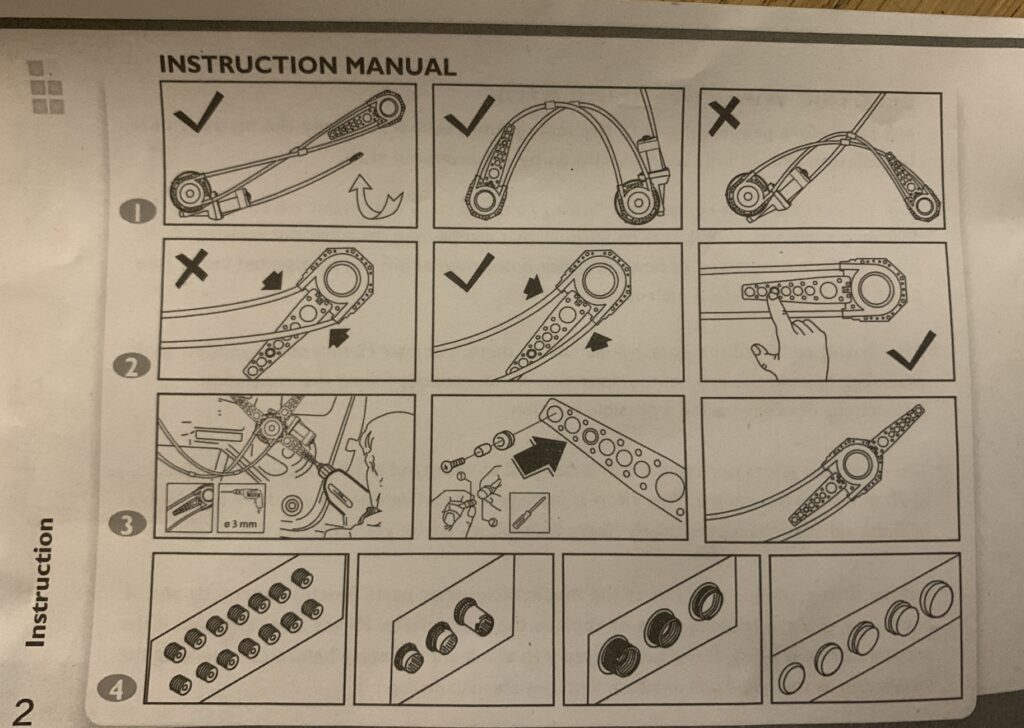 INSTRUCTION MANUAL

1

2

3

ø 3 mm

1

2

4

Instruction

2